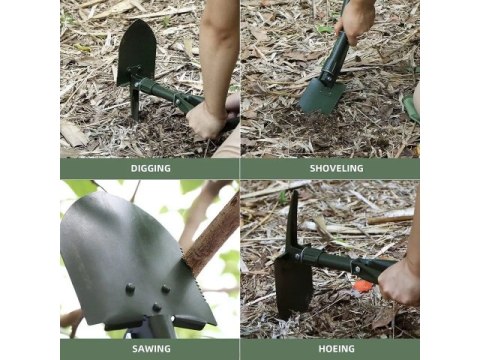 DIGGING

SHOVELING

SAWING

HOEING